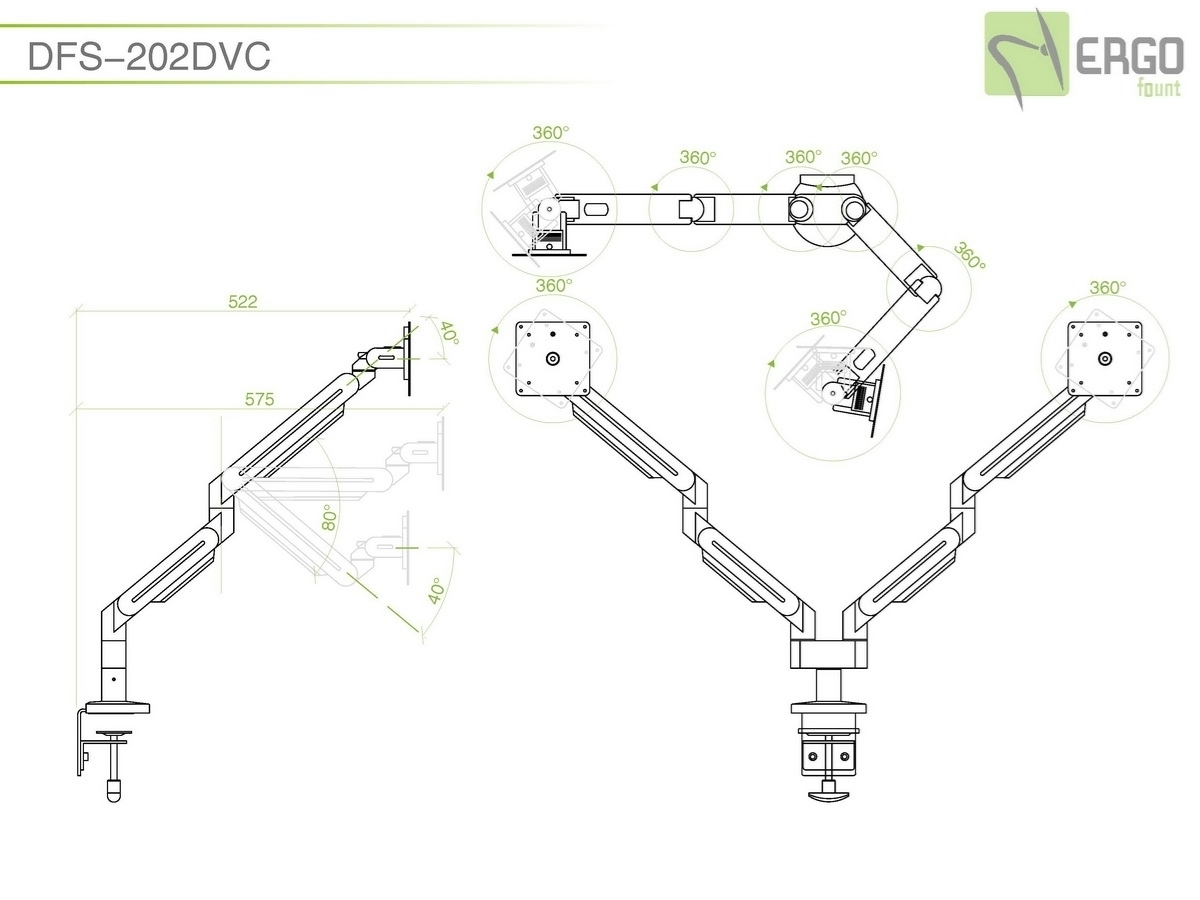 DFS–202DVC

ERGO fount

360°
360°
360°
360°
360°
360°
360°
360°

522
40°
575
80°
40°