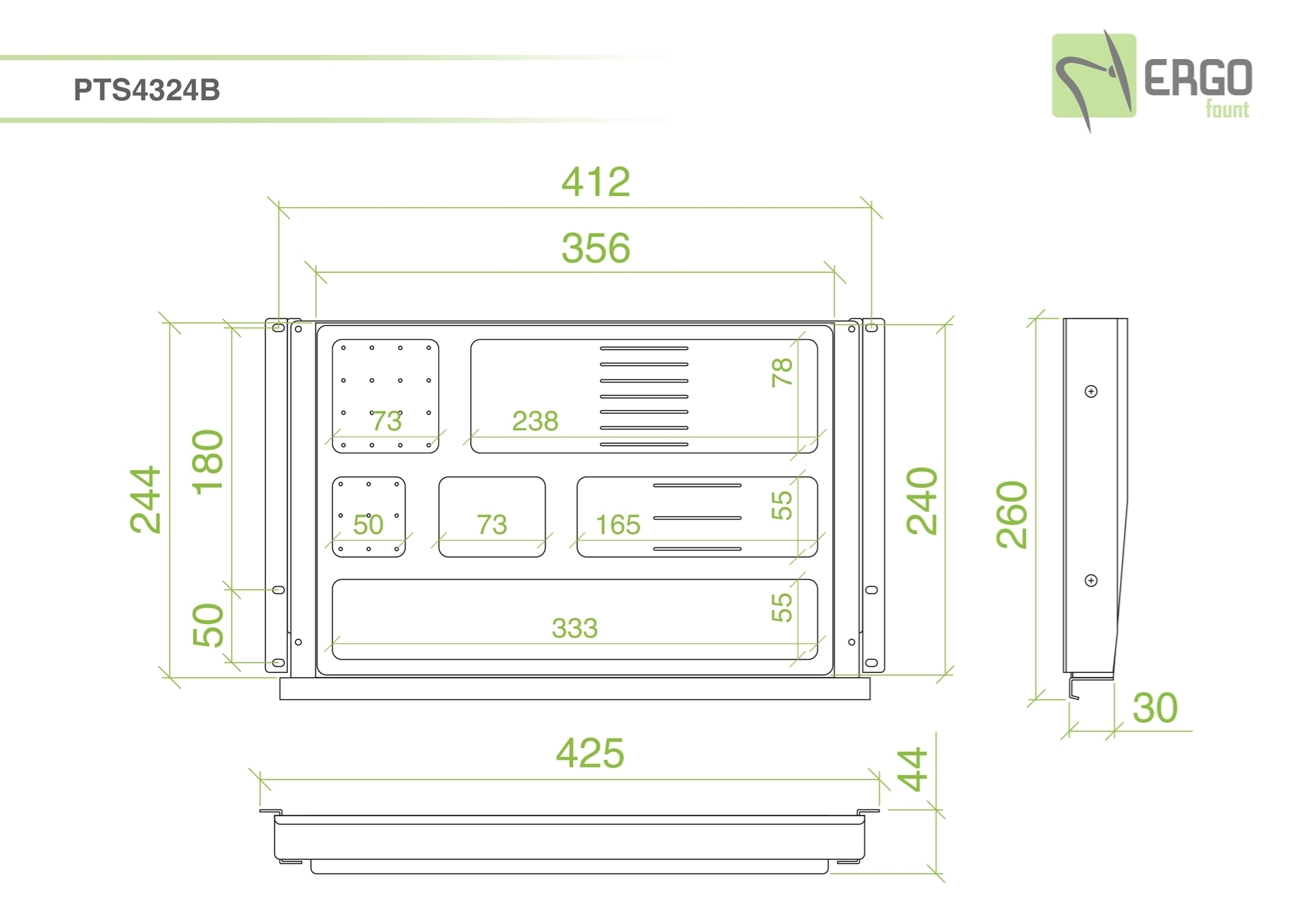 PTS4324B

ERGO
fount

412
356
244
180
50
73
238
78
50
73
165
55
333
55
240
260
30
425
44